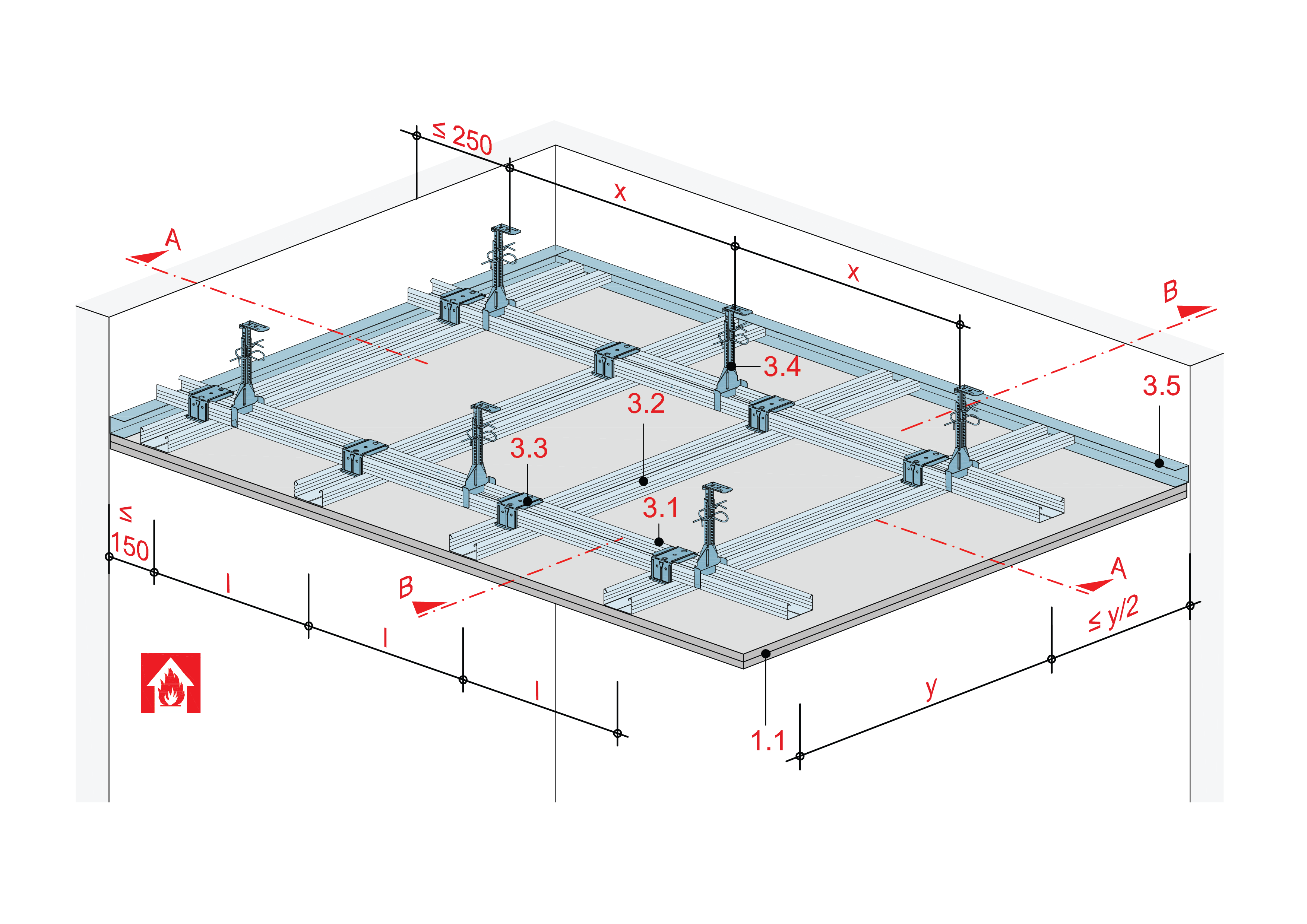 ≤ 250

x

x

A

B

3.4

3.5

3.2

3.3

3.1

≤ 150

l

l

l

B

A

≤ y/2

y

1.1